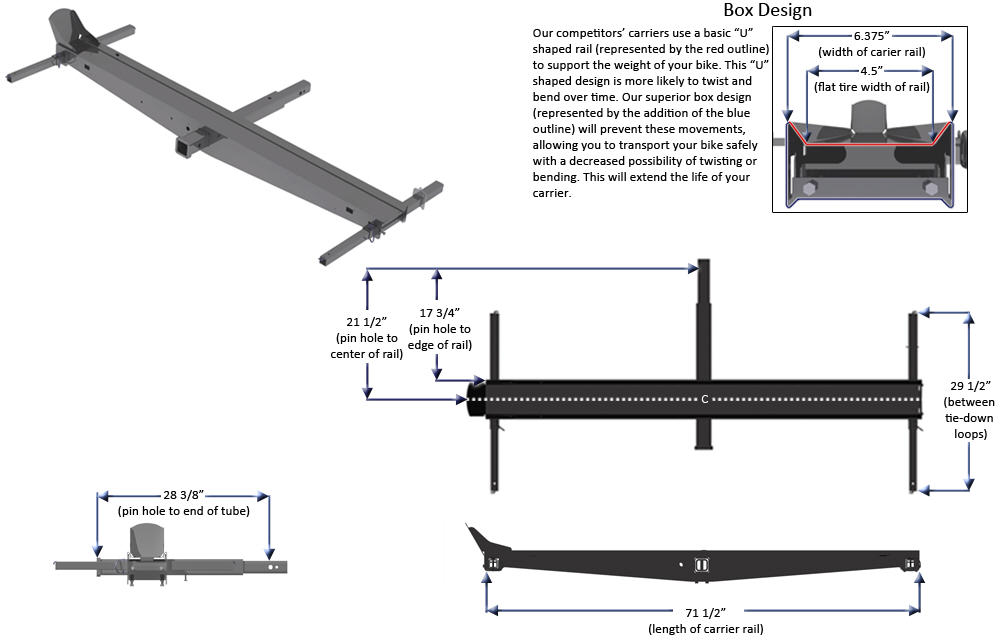 Box Design

Our competitors' carriers use a basic "U" shaped rail (represented by the red outline) to support the weight of your bike. This "U" shaped design is more likely to twist and bend over time. Our superior box design (represented by the addition of the blue outline) will prevent these movements, allowing you to transport your bike safely with a decreased possibility of twisting or bending. This will extend the life of your carrier.

6.375"
(width of carier rail)
4.5"
(flat tire width of rail)

21 1/2"
(pin hole to center of rail)

17 3/4"
(pin hole to edge of rail)

C

29 1/2"
(between tie-down loops)

28 3/8"
(pin hole to end of tube)

71 1/2"
(length of carrier rail)